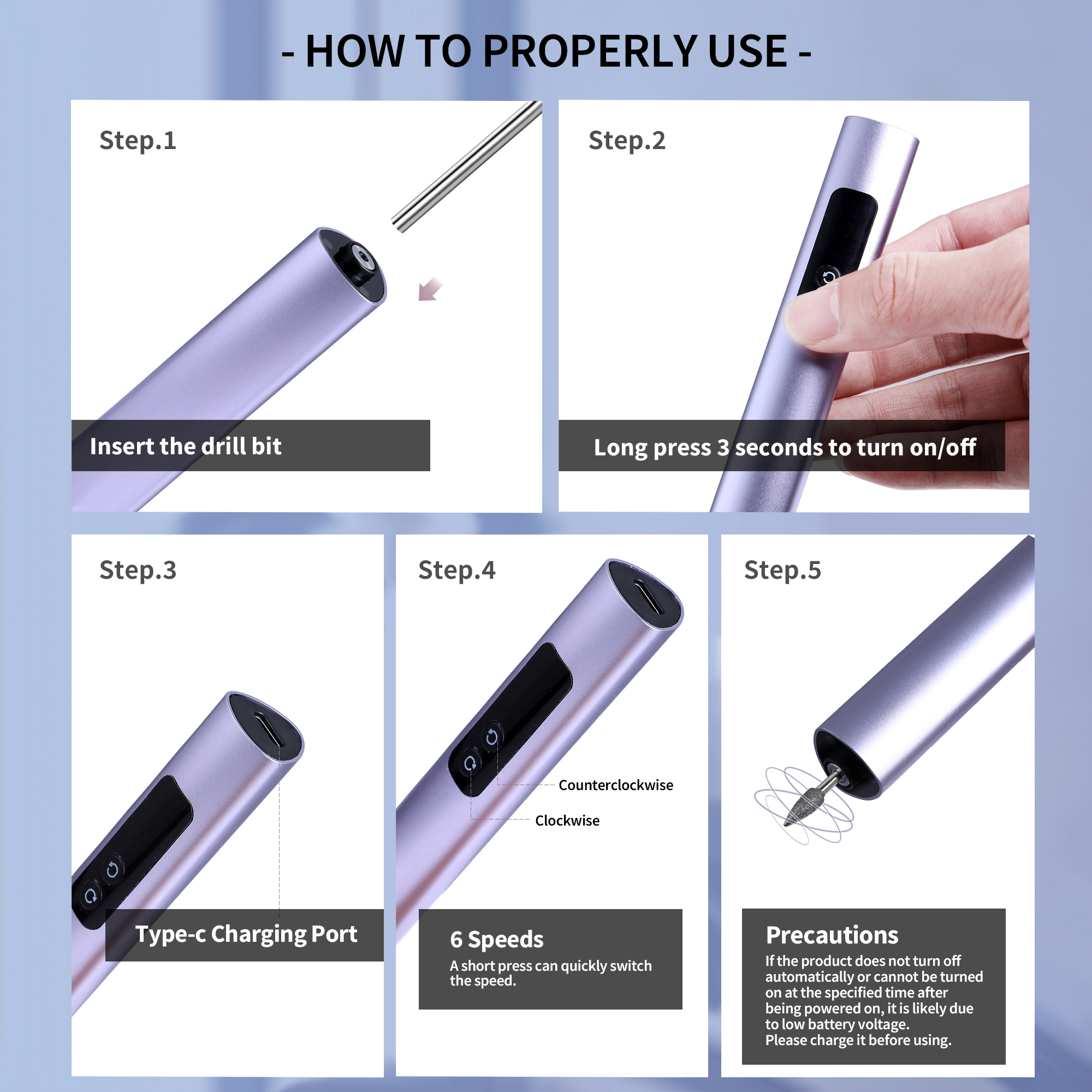 - HOW TO PROPERLY USE -

Step.1

Insert the drill bit

Step.2

Long press 3 seconds to turn on/off

Step.3

Type-c Charging Port

Step.4

Counterclockwise

Clockwise

6 Speeds

A short press can quickly switch the speed.

Step.5

Precautions

If the product does not turn off automatically or cannot be turned on at the specified time after being powered on, it is likely due to low battery voltage.
Please charge it before using.